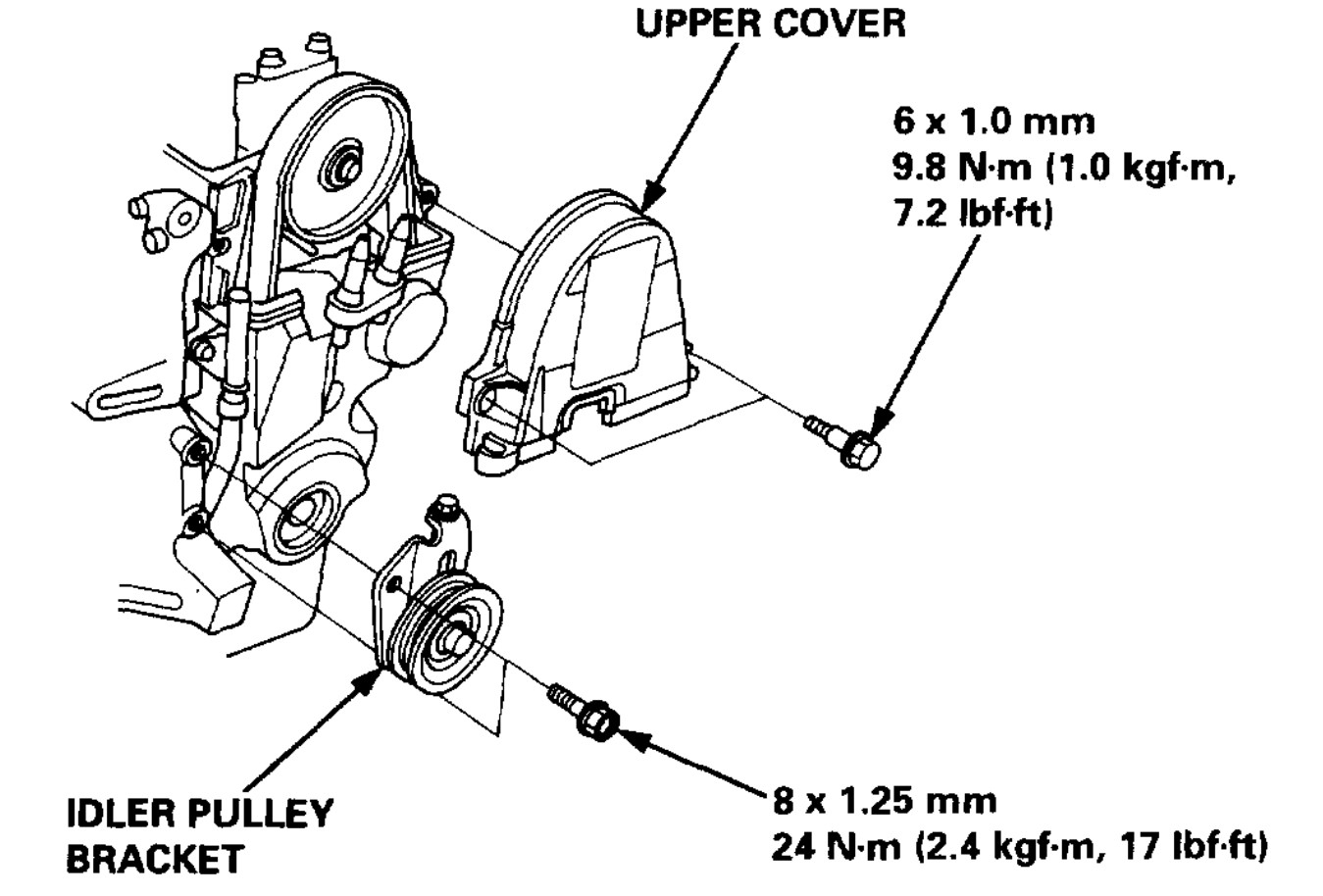 UPPER COVER

6 x 1.0 mm
9.8 N·m (1.0 kgf·m, 7.2 lbf·ft)

IDLER PULLEY BRACKET

8 x 1.25 mm
24 N·m (2.4 kgf·m, 17 lbf·ft)