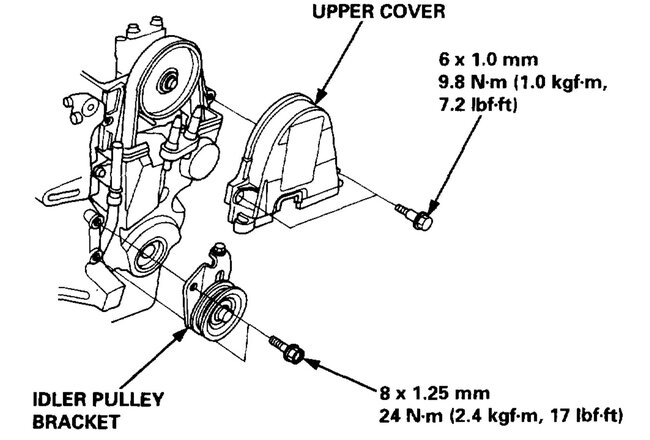 UPPER COVER

6 x 1.0 mm
9.8 N·m (1.0 kgf·m, 7.2 lbf·ft)

IDLER PULLEY BRACKET

8 x 1.25 mm
24 N·m (2.4 kgf·m, 17 lbf·ft)