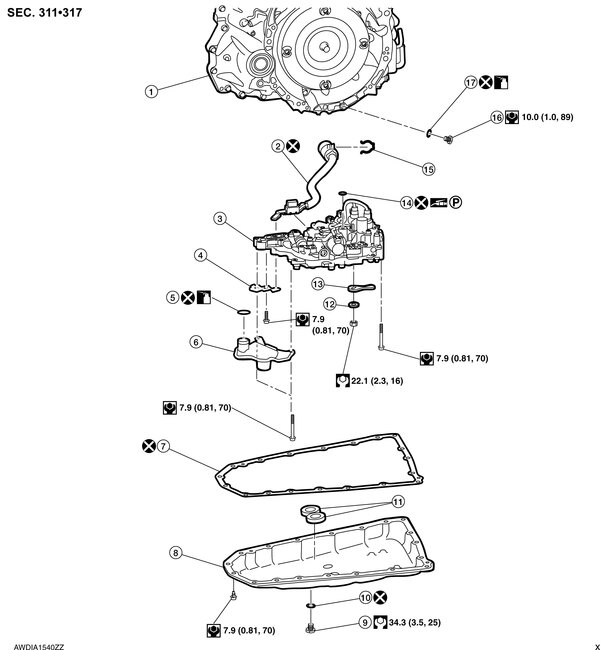 SEC. 311•317

1

17

16 10.0 (1.0, 89)

2

15

14 P

3

4

13

5

12

7.9 (0.81, 70)

6

7.9 (0.81, 70)

22.1 (2.3, 16)

7.9 (0.81, 70)

7

11

8

10

9 34.3 (3.5, 25)

7.9 (0.81, 70)

AWDIA1540ZZ

X