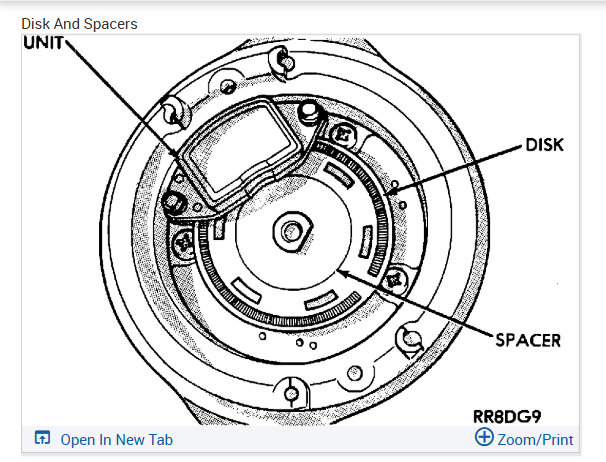 Disk And Spacers

UNIT

DISK

SPACER

RR8DG9

Open In New Tab

Zoom/Print