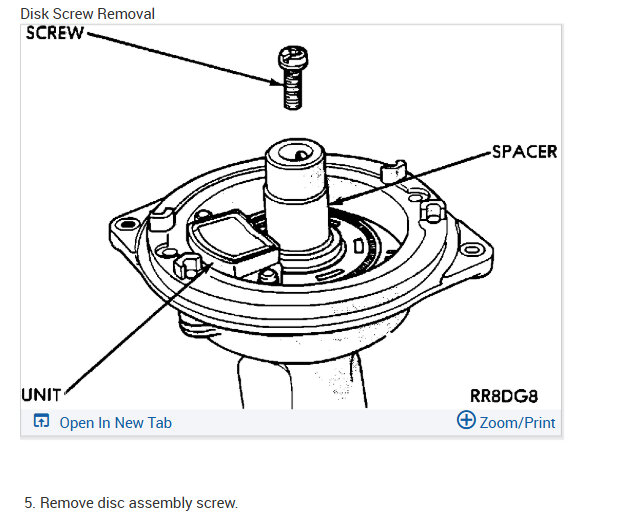 Disk Screw Removal

SCREW

SPACER

UNIT

RR8DG8

Open In New Tab

Zoom/Print

5. Remove disc assembly screw.