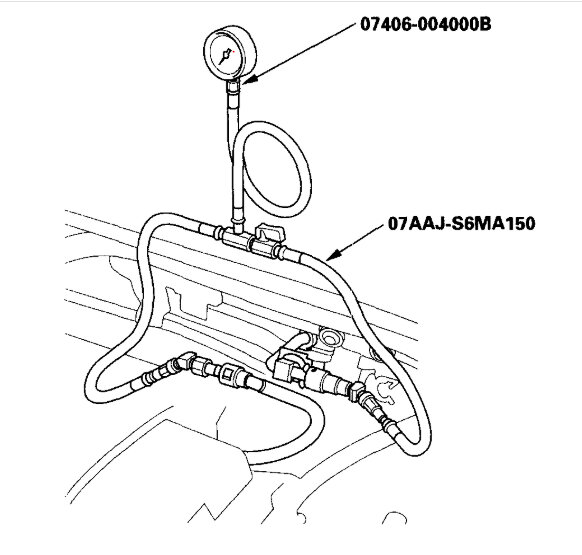 07406-004000B

07AAJ-S6MA150