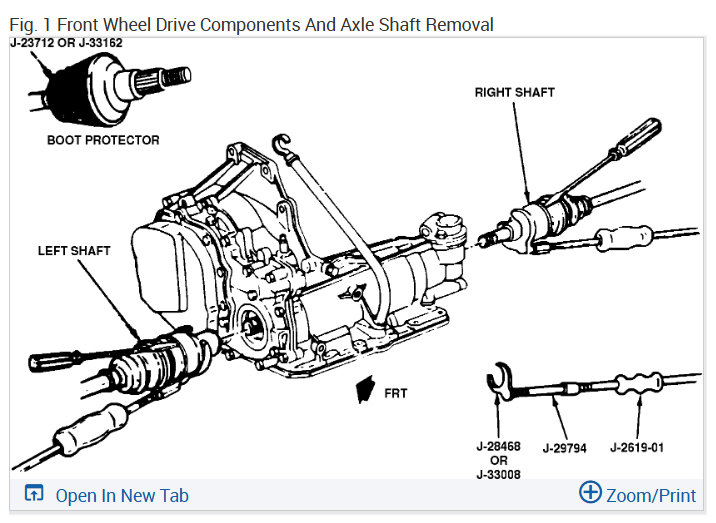 Fig. 1 Front Wheel Drive Components And Axle Shaft Removal

J-23712 OR J-33162

BOOT PROTECTOR

RIGHT SHAFT

LEFT SHAFT

FRT

J-28468 OR J-33008

J-29794

J-2619-01

Open In New Tab

Zoom/Print