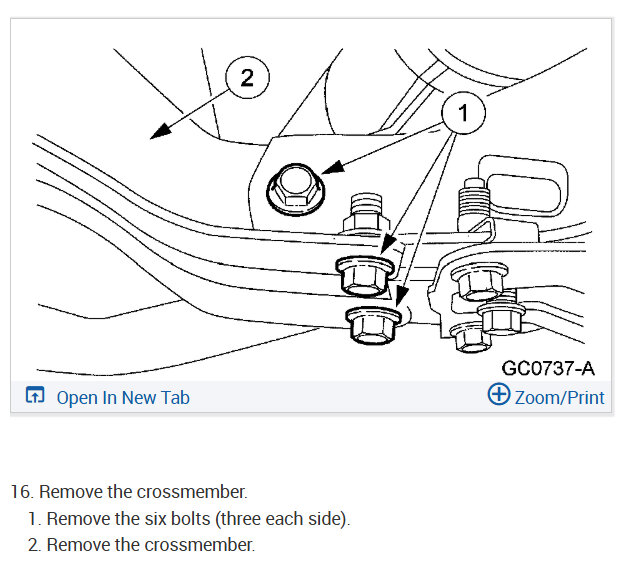 2

1

GC0737-A

Open In New Tab

Zoom/Print

16. Remove the crossmember.

1. Remove the six bolts (three each side).

2. Remove the crossmember.