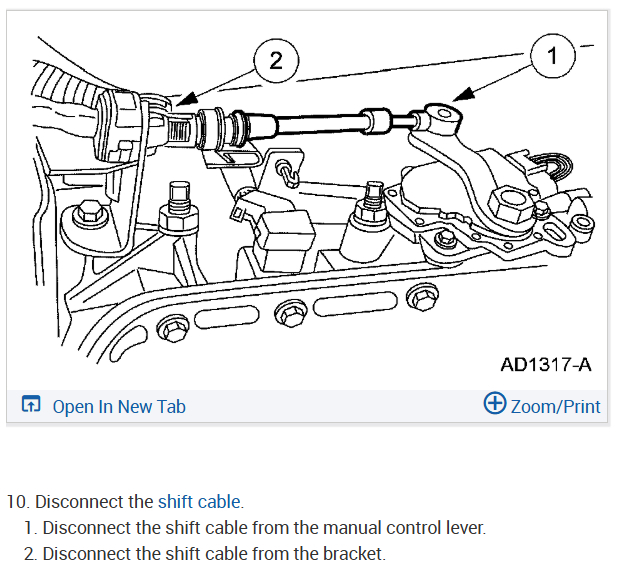 2

1

AD1317-A

Open In New Tab

Zoom/Print

10. Disconnect the shift cable.

1. Disconnect the shift cable from the manual control lever.

2. Disconnect the shift cable from the bracket.