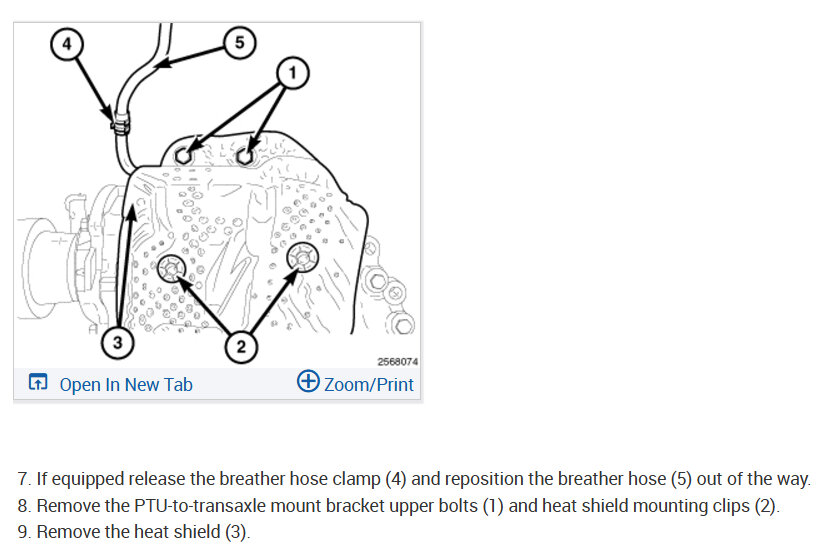 4
5
1
3
2
2568074
Open In New Tab
Zoom/Print

7. If equipped release the breather hose clamp (4) and reposition the breather hose (5) out of the way.
8. Remove the PTU-to-transaxle mount bracket upper bolts (1) and heat shield mounting clips (2).
9. Remove the heat shield (3).