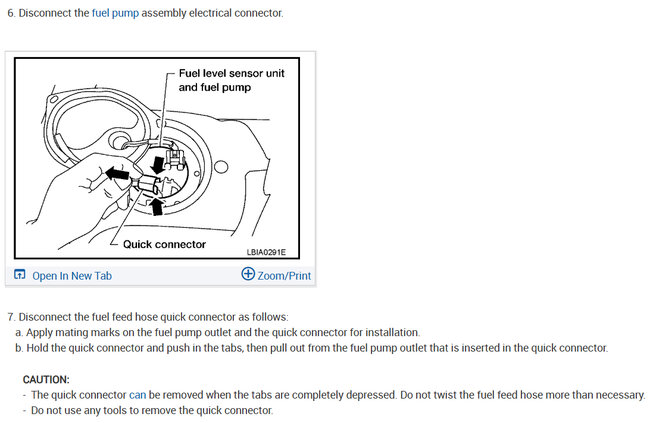 6. Disconnect the fuel pump assembly electrical connector.

Fuel level sensor unit and fuel pump

Quick connector

LBIA0291E

Open In New Tab

Zoom/Print

7. Disconnect the fuel feed hose quick connector as follows:

a. Apply mating marks on the fuel pump outlet and the quick connector for installation.

b. Hold the quick connector and push in the tabs, then pull out from the fuel pump outlet that is inserted in the quick connector.

CAUTION:

- The quick connector can be removed when the tabs are completely depressed. Do not twist the fuel feed hose more than necessary.

- Do not use any tools to remove the quick connector.