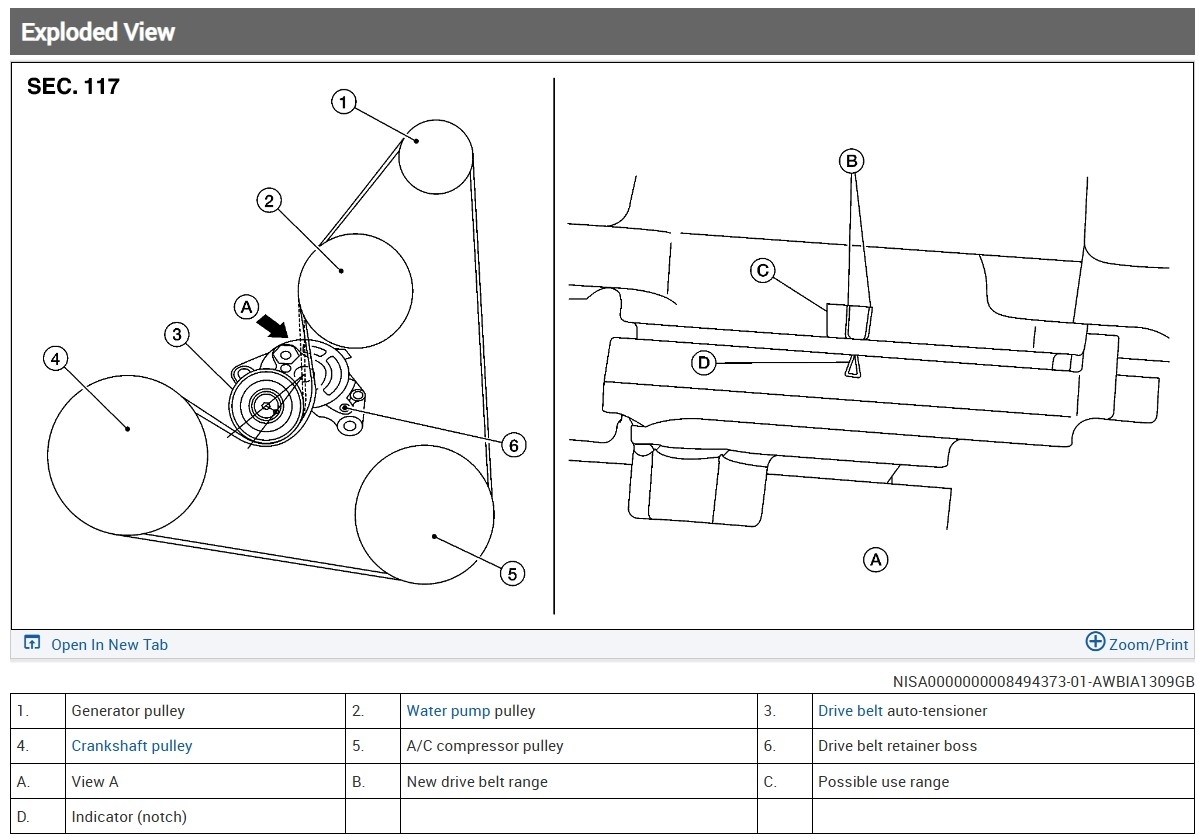 Exploded View

SEC. 117

1
2
A
3
4
6
5

B
C
D
A

Open In New Tab

Zoom/Print

NISA0000000008494373-01-AWBIA1309GB

| 1. | Generator pulley | 2. | Water pump pulley | 3. | Drive belt auto-tensioner |
|---|---|---|---|---|---|
| 4. | Crankshaft pulley | 5. | A/C compressor pulley | 6. | Drive belt retainer boss |
| A. | View A | B. | New drive belt range | C. | Possible use range |
| D. | Indicator (notch) | | | | |