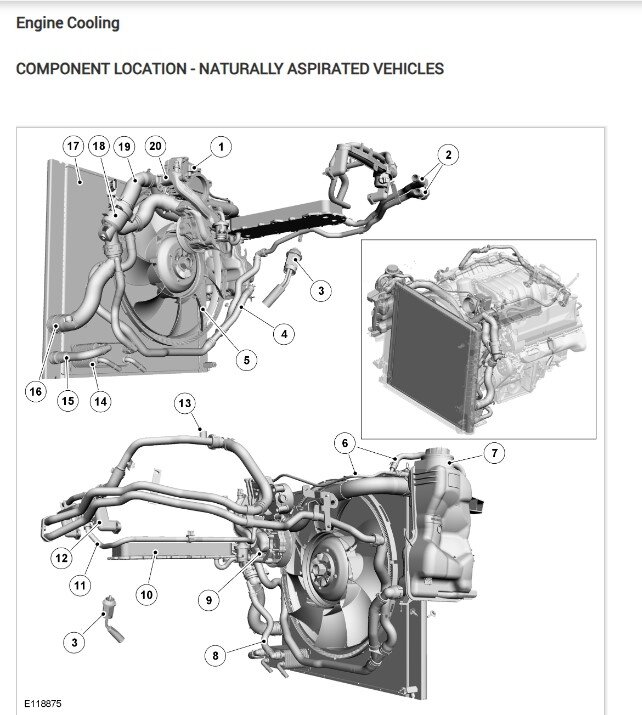 Engine Cooling

COMPONENT LOCATION - NATURALLY ASPIRATED VEHICLES

17 18 19 20 1 2 3 4 5 16 15 14 13 6 7 12 11 10 9 3 8

E118875