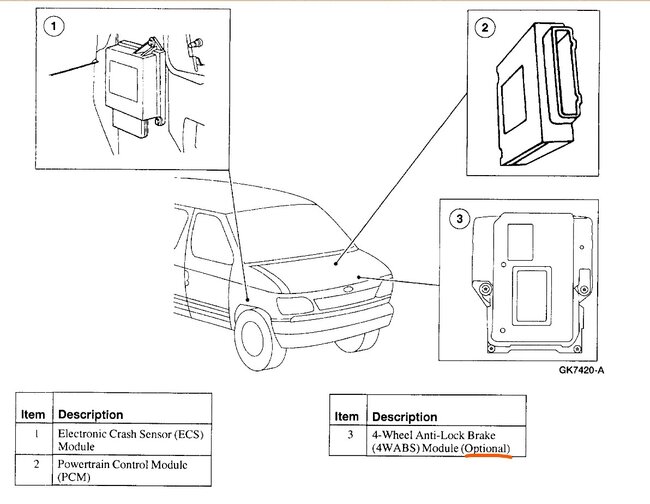 1

2

3

GK7420-A

| Item | Description |
|---|---|
| 1 | Electronic Crash Sensor (ECS) Module |
| 2 | Powertrain Control Module (PCM) |

| Item | Description |
|---|---|
| 3 | 4-Wheel Anti-Lock Brake (4WABS) Module (Optional) |