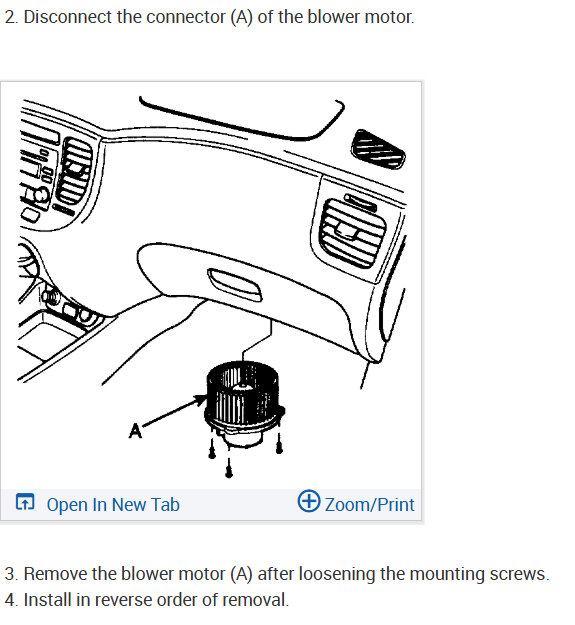 2. Disconnect the connector (A) of the blower motor.

A

Open In New Tab

Zoom/Print

3. Remove the blower motor (A) after loosening the mounting screws.
4. Install in reverse order of removal.