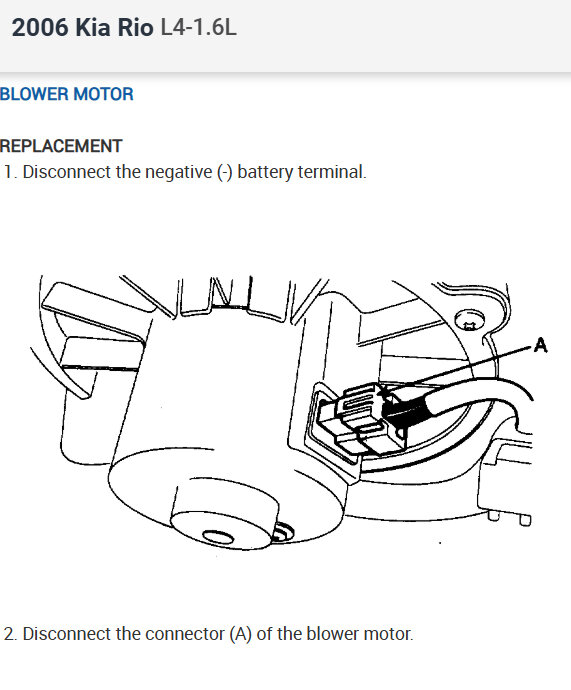 2006 Kia Rio L4-1.6L

BLOWER MOTOR

REPLACEMENT

1. Disconnect the negative (-) battery terminal.

A

2. Disconnect the connector (A) of the blower motor.