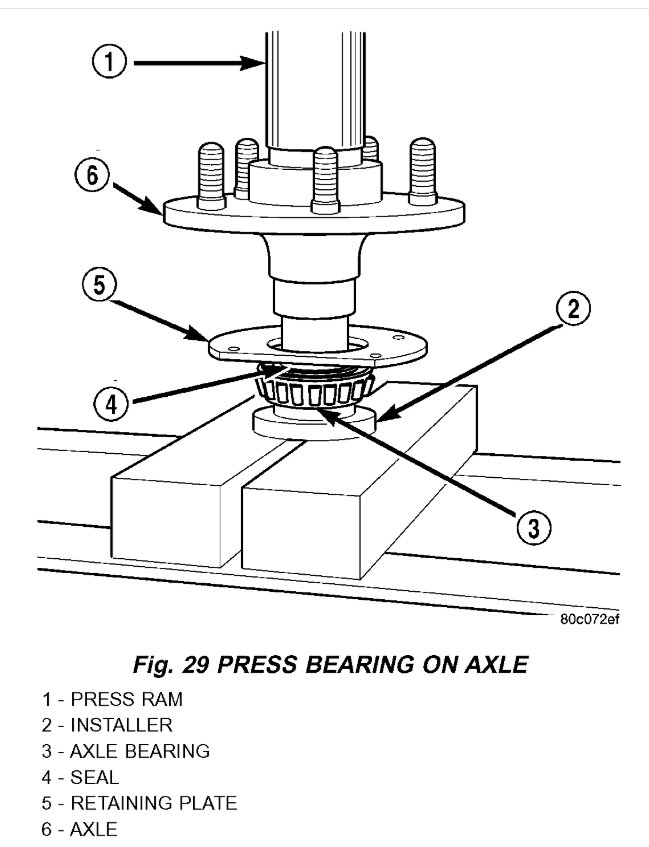 1
6
5
2
4
3
80c072ef

Fig. 29 PRESS BEARING ON AXLE

1 - PRESS RAM
2 - INSTALLER
3 - AXLE BEARING
4 - SEAL
5 - RETAINING PLATE
6 - AXLE