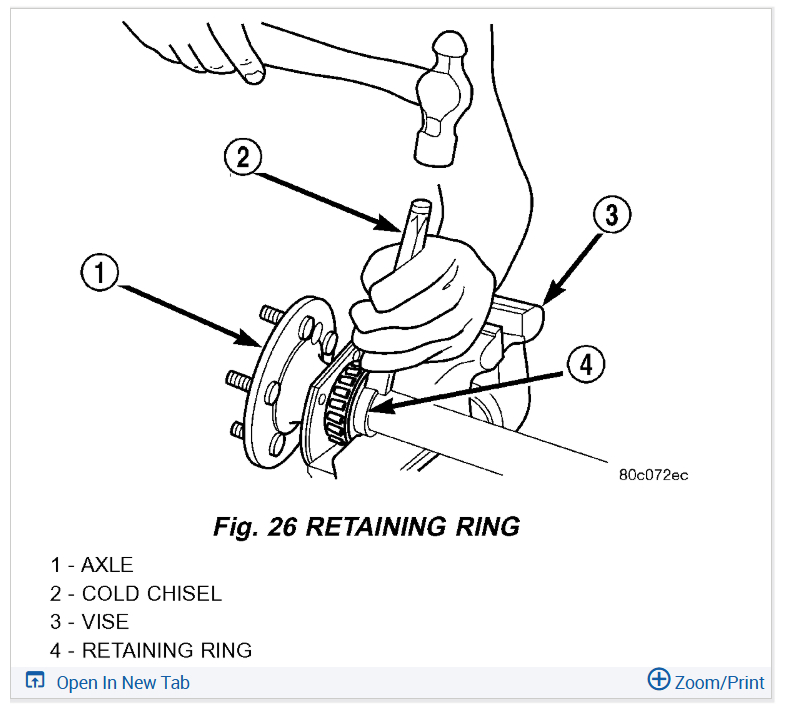 2

3

1

4

80c072ec

Fig. 26 RETAINING RING

1 - AXLE
2 - COLD CHISEL
3 - VISE
4 - RETAINING RING

Open In New Tab

Zoom/Print