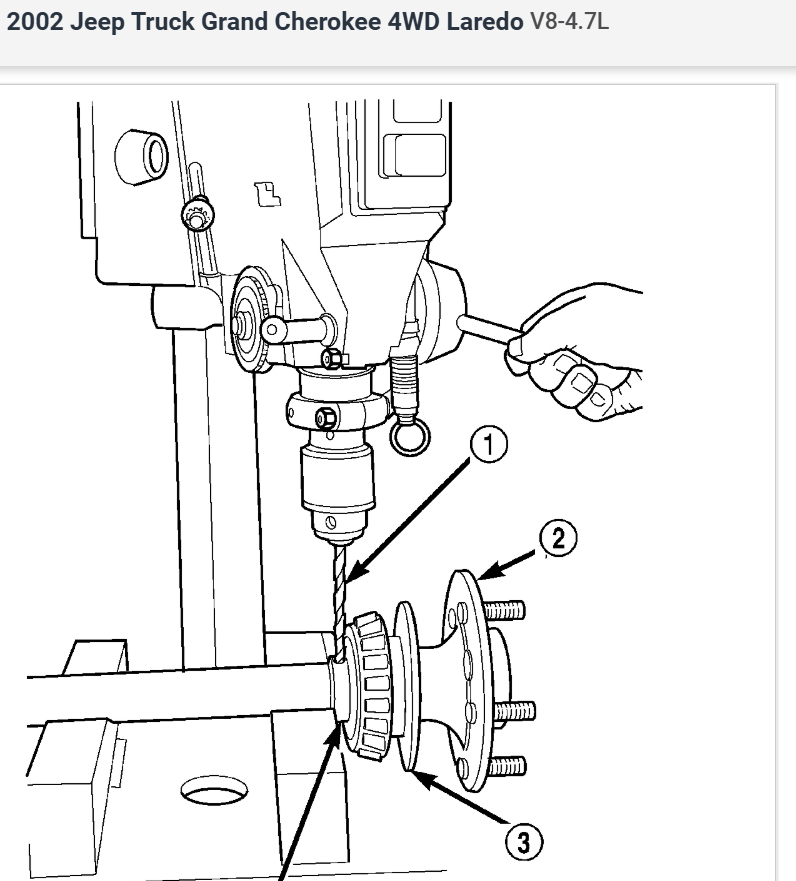 2002 Jeep Truck Grand Cherokee 4WD Laredo V8-4.7L

1

2

3