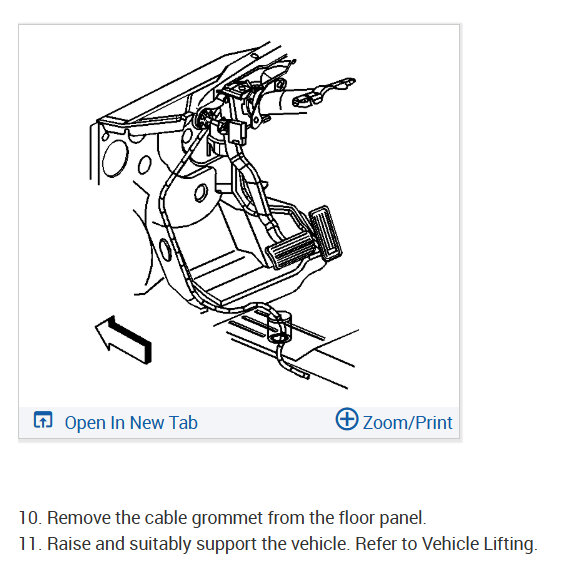 Open In New Tab

Zoom/Print

10. Remove the cable grommet from the floor panel.
11. Raise and suitably support the vehicle. Refer to Vehicle Lifting.