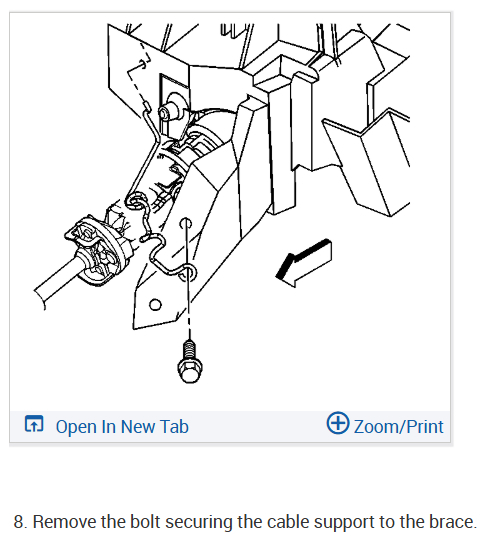 Open In New Tab

Zoom/Print

8. Remove the bolt securing the cable support to the brace.