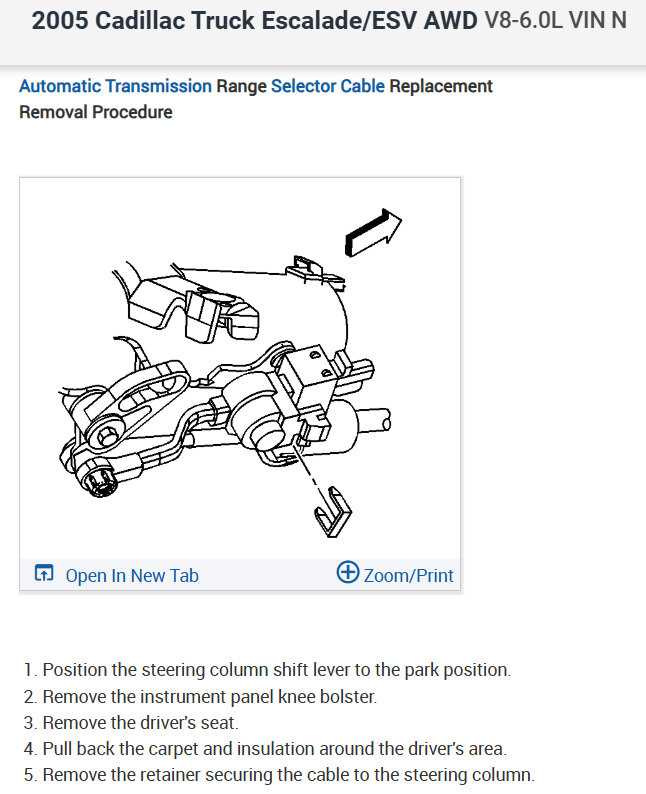 2005 Cadillac Truck Escalade/ESV AWD V8-6.0L VIN N

Automatic Transmission Range Selector Cable Replacement
Removal Procedure

Open In New Tab
Zoom/Print

1. Position the steering column shift lever to the park position.
2. Remove the instrument panel knee bolster.
3. Remove the driver's seat.
4. Pull back the carpet and insulation around the driver's area.
5. Remove the retainer securing the cable to the steering column.