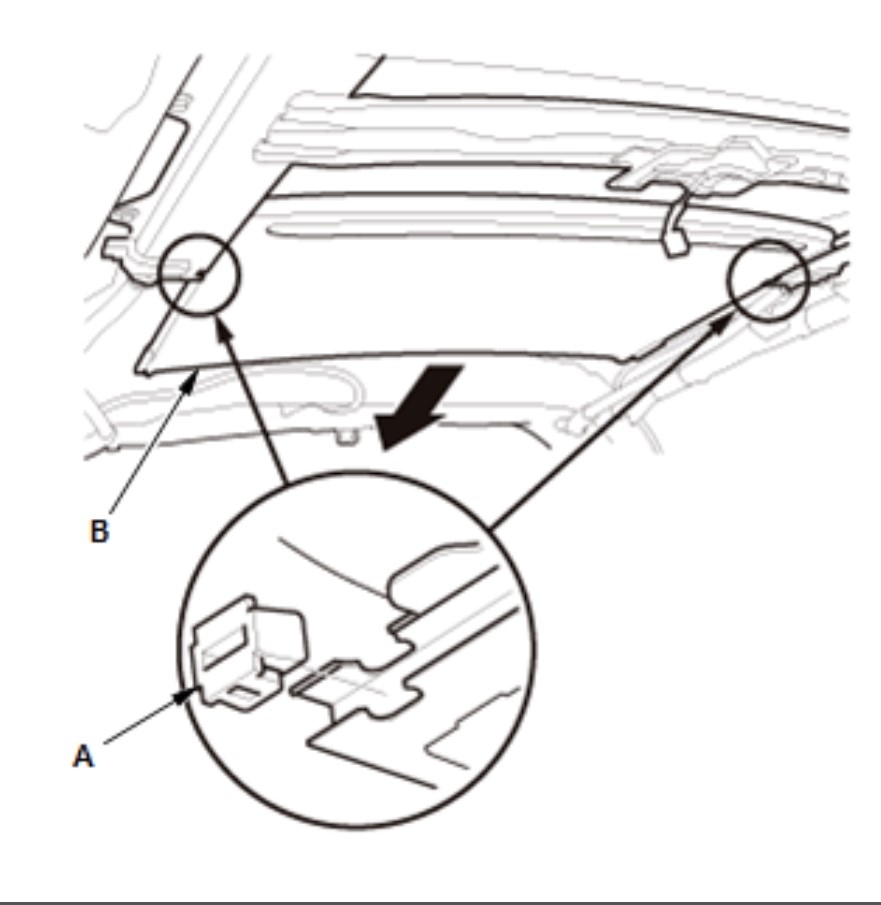 B

A