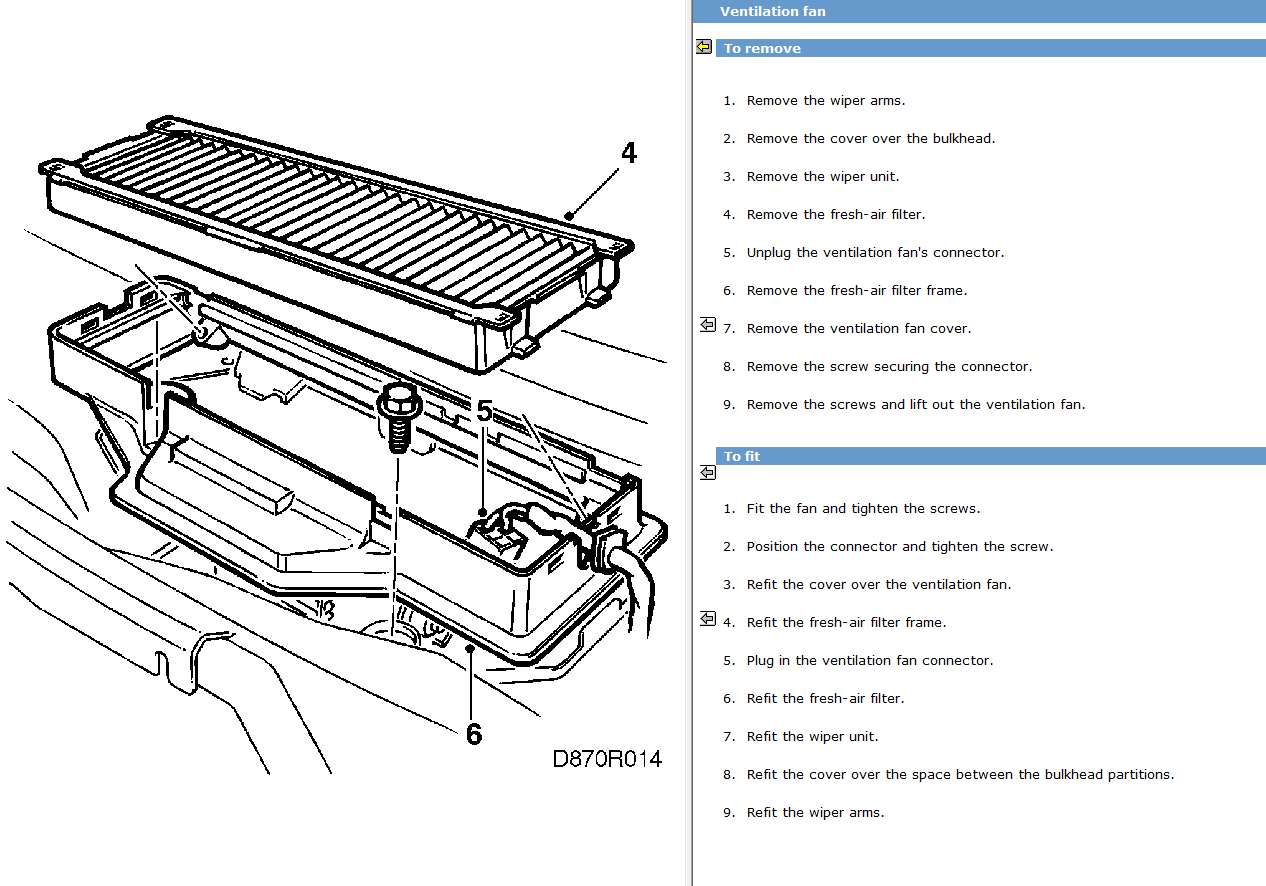 4

5

6

D870R014

Ventilation fan

To remove

1. Remove the wiper arms.

2. Remove the cover over the bulkhead.

3. Remove the wiper unit.

4. Remove the fresh-air filter.

5. Unplug the ventilation fan's connector.

6. Remove the fresh-air filter frame.

7. Remove the ventilation fan cover.

8. Remove the screw securing the connector.

9. Remove the screws and lift out the ventilation fan.

To fit

1. Fit the fan and tighten the screws.

2. Position the connector and tighten the screw.

3. Refit the cover over the ventilation fan.

4. Refit the fresh-air filter frame.

5. Plug in the ventilation fan connector.

6. Refit the fresh-air filter.

7. Refit the wiper unit.

8. Refit the cover over the space between the bulkhead partitions.

9. Refit the wiper arms.