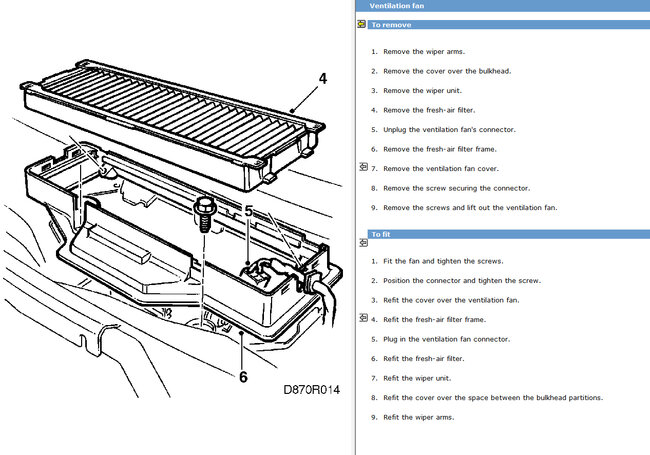 4

5

6

D870R014

Ventilation fan

To remove

1. Remove the wiper arms.

2. Remove the cover over the bulkhead.

3. Remove the wiper unit.

4. Remove the fresh-air filter.

5. Unplug the ventilation fan's connector.

6. Remove the fresh-air filter frame.

7. Remove the ventilation fan cover.

8. Remove the screw securing the connector.

9. Remove the screws and lift out the ventilation fan.

To fit

1. Fit the fan and tighten the screws.

2. Position the connector and tighten the screw.

3. Refit the cover over the ventilation fan.

4. Refit the fresh-air filter frame.

5. Plug in the ventilation fan connector.

6. Refit the fresh-air filter.

7. Refit the wiper unit.

8. Refit the cover over the space between the bulkhead partitions.

9. Refit the wiper arms.