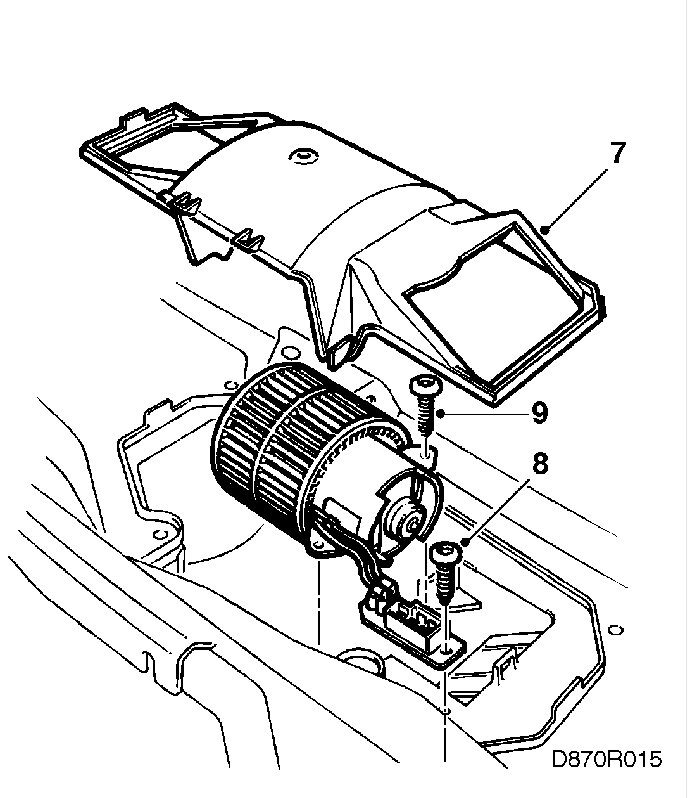 7
9
8
D870R015