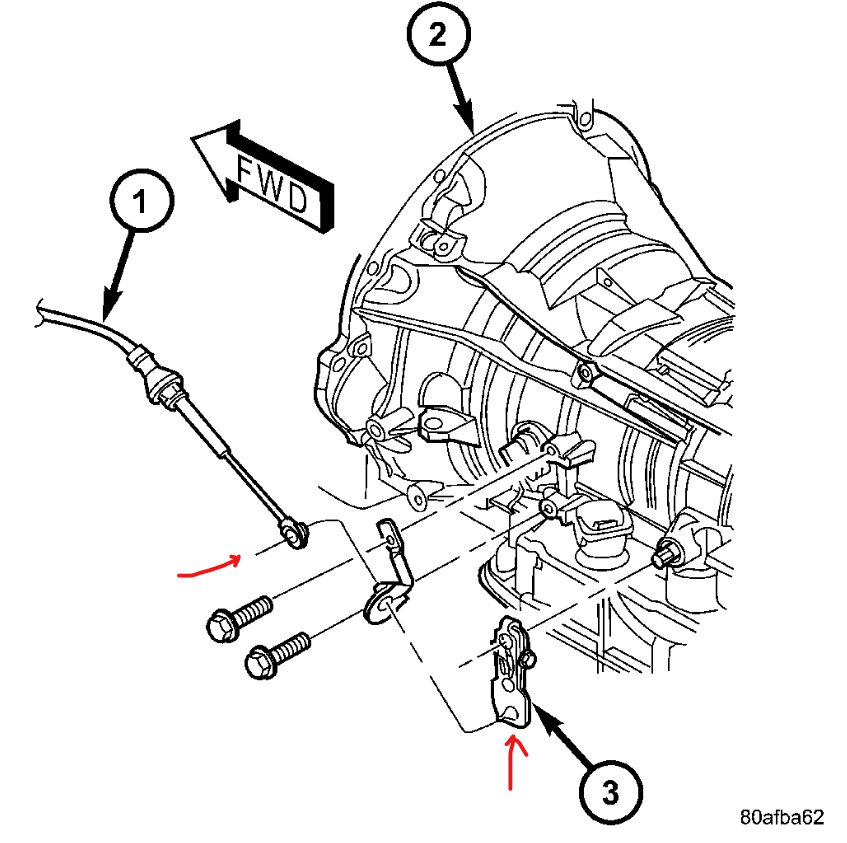 2
FWD
1
3
80afba62