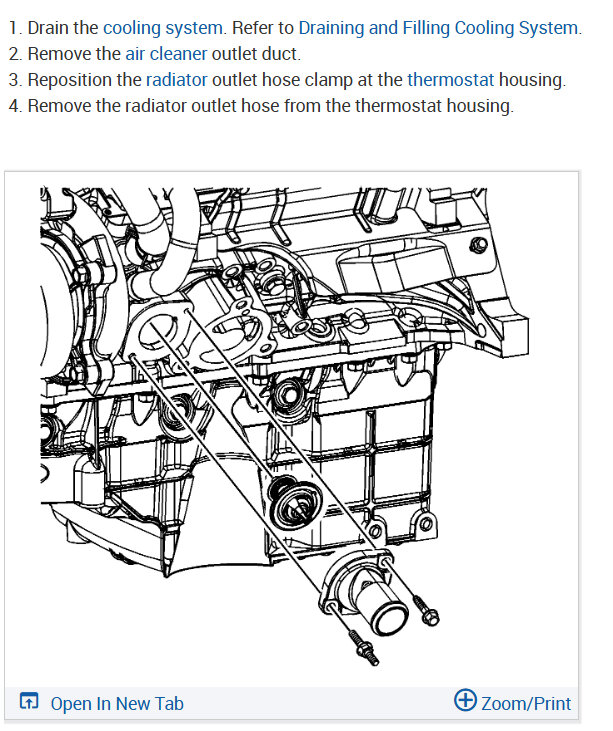 1. Drain the cooling system. Refer to Draining and Filling Cooling System.
2. Remove the air cleaner outlet duct.
3. Reposition the radiator outlet hose clamp at the thermostat housing.
4. Remove the radiator outlet hose from the thermostat housing.

Open In New Tab

Zoom/Print