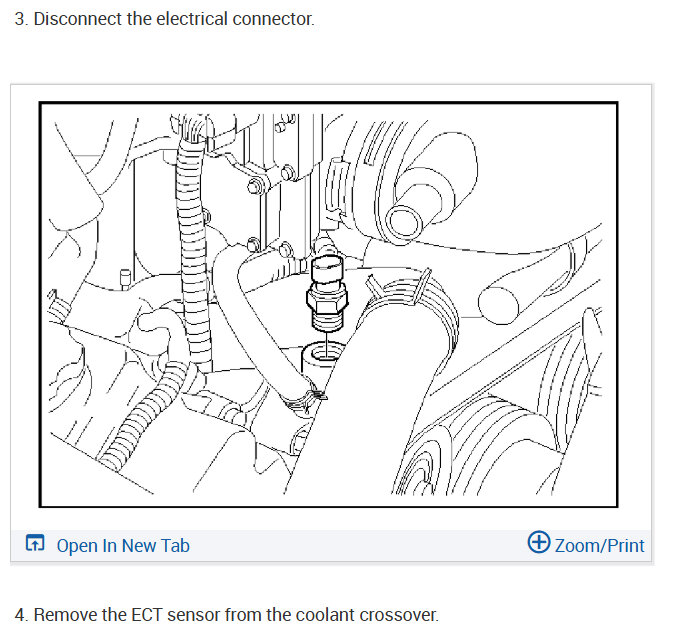 3. Disconnect the electrical connector.

Open In New Tab

Zoom/Print

4. Remove the ECT sensor from the coolant crossover.