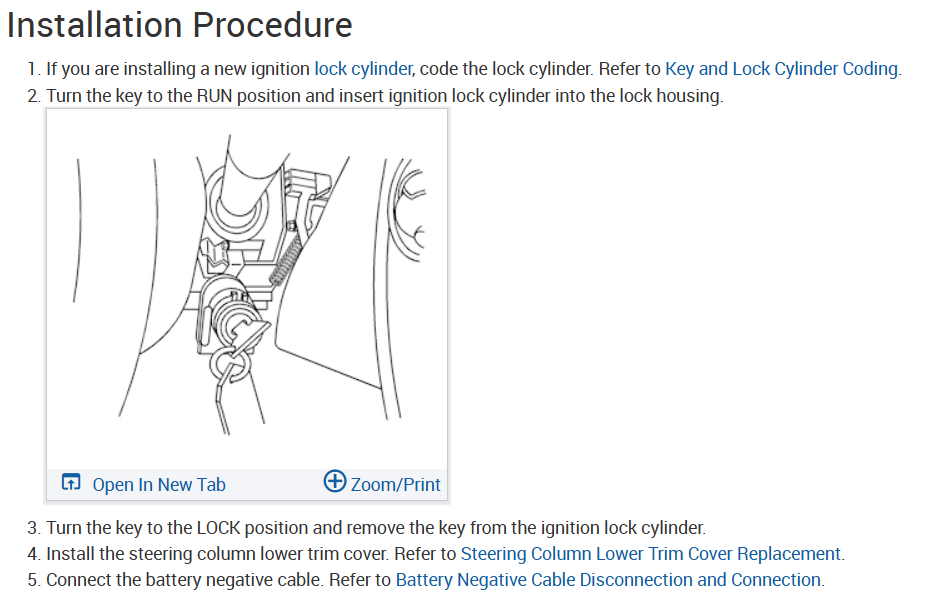 Installation Procedure

1. If you are installing a new ignition lock cylinder, code the lock cylinder. Refer to Key and Lock Cylinder Coding.
2. Turn the key to the RUN position and insert ignition lock cylinder into the lock housing.

Open In New Tab
Zoom/Print

3. Turn the key to the LOCK position and remove the key from the ignition lock cylinder.
4. Install the steering column lower trim cover. Refer to Steering Column Lower Trim Cover Replacement.
5. Connect the battery negative cable. Refer to Battery Negative Cable Disconnection and Connection.