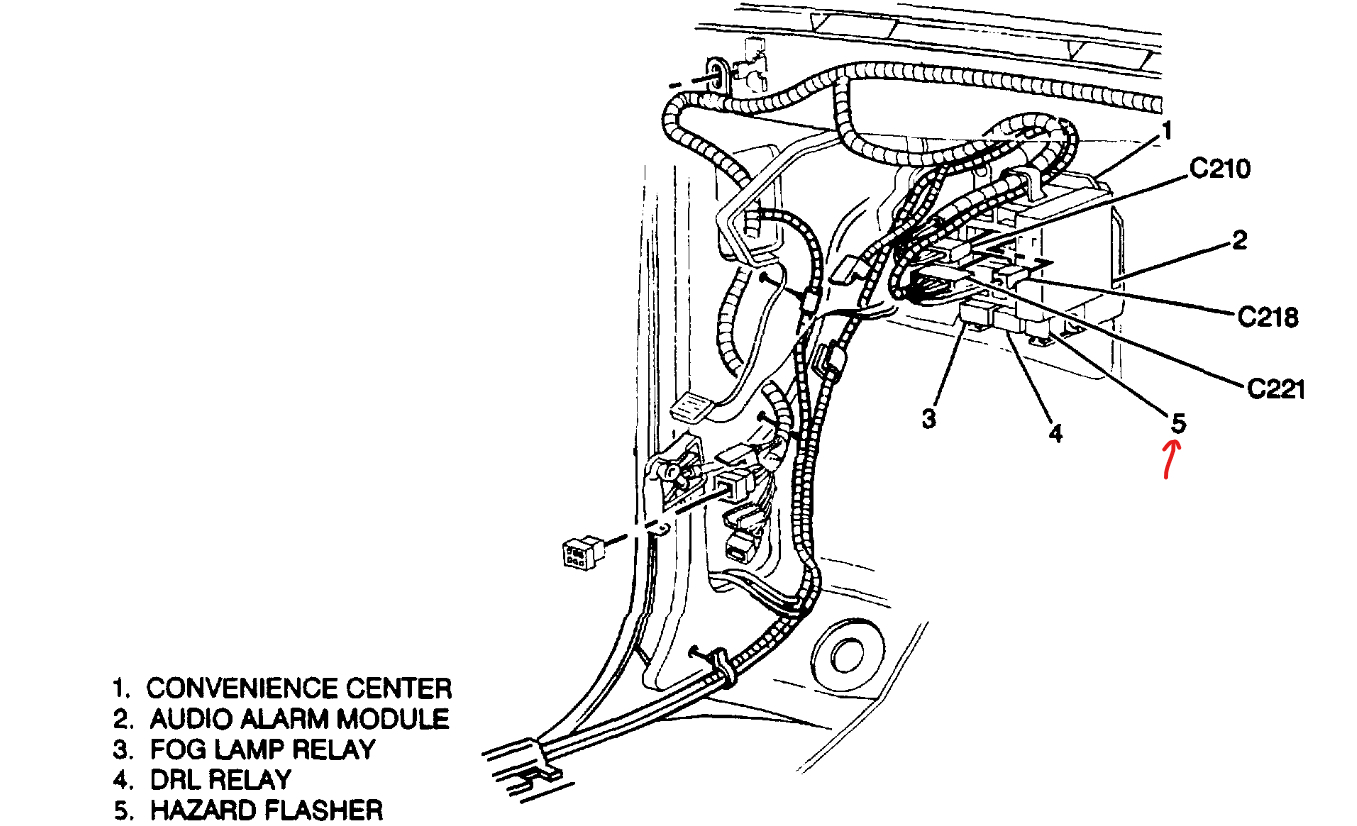 1
C210
2
C218
C221
3
4
5

1. CONVENIENCE CENTER
2. AUDIO ALARM MODULE
3. FOG LAMP RELAY
4. DRL RELAY
5. HAZARD FLASHER