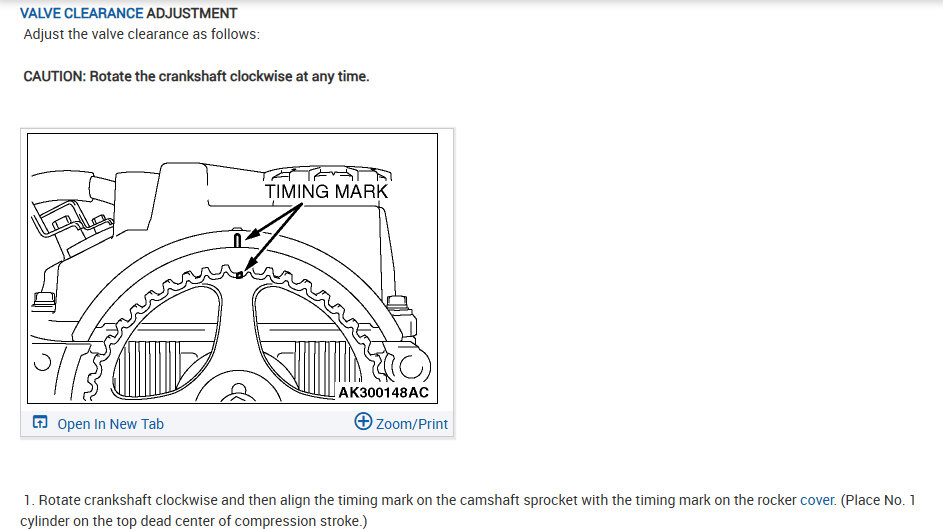 VALVE CLEARANCE ADJUSTMENT
Adjust the valve clearance as follows:

CAUTION: Rotate the crankshaft clockwise at any time.

TIMING MARK

AK300148AC

Open In New Tab

Zoom/Print

1. Rotate crankshaft clockwise and then align the timing mark on the camshaft sprocket with the timing mark on the rocker cover. (Place No. 1 cylinder on the top dead center of compression stroke.)