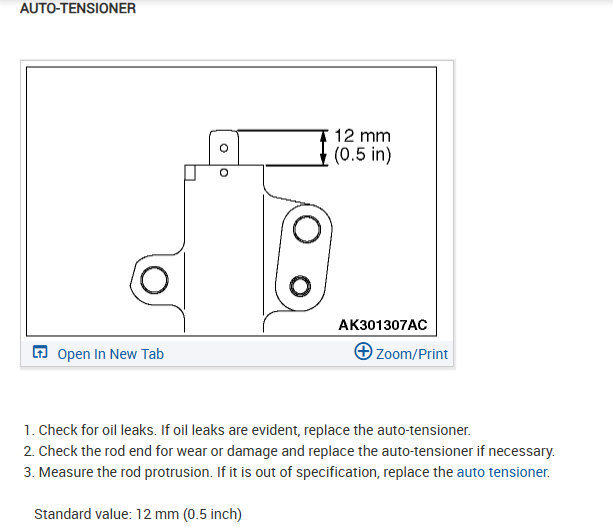 AUTO-TENSIONER

12 mm
(0.5 in)

AK301307AC

Open In New Tab

Zoom/Print

1. Check for oil leaks. If oil leaks are evident, replace the auto-tensioner.
2. Check the rod end for wear or damage and replace the auto-tensioner if necessary.
3. Measure the rod protrusion. If it is out of specification, replace the auto tensioner.

Standard value: 12 mm (0.5 inch)