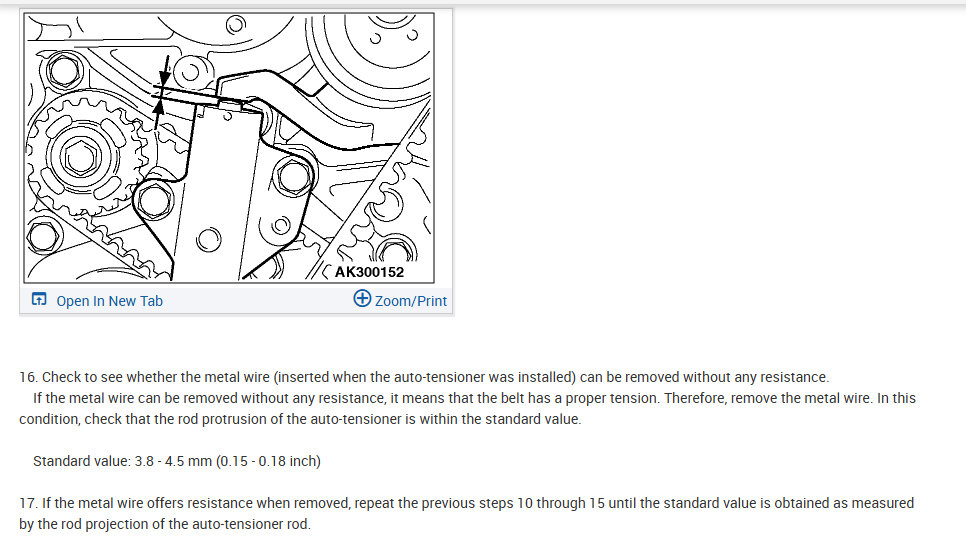 AK300152

Open In New Tab

Zoom/Print

16. Check to see whether the metal wire (inserted when the auto-tensioner was installed) can be removed without any resistance.
If the metal wire can be removed without any resistance, it means that the belt has a proper tension. Therefore, remove the metal wire. In this condition, check that the rod protrusion of the auto-tensioner is within the standard value.

Standard value: 3.8 - 4.5 mm (0.15 - 0.18 inch)

17. If the metal wire offers resistance when removed, repeat the previous steps 10 through 15 until the standard value is obtained as measured by the rod projection of the auto-tensioner rod.