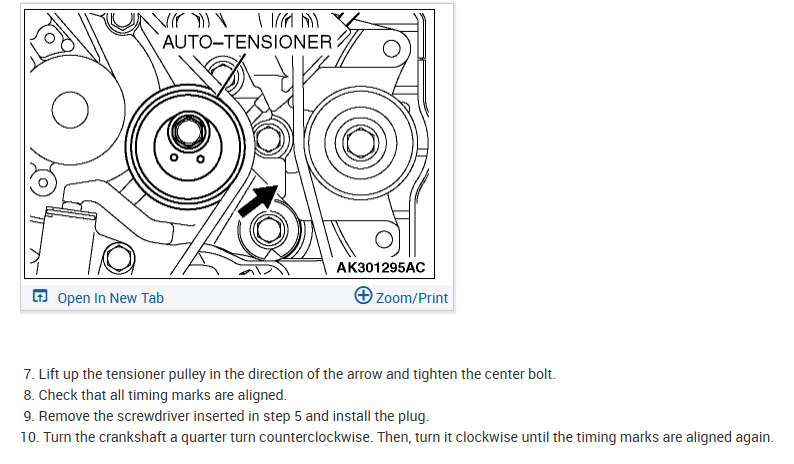 AUTO–TENSIONER

AK301295AC

Open In New Tab

Zoom/Print

7. Lift up the tensioner pulley in the direction of the arrow and tighten the center bolt.
8. Check that all timing marks are aligned.
9. Remove the screwdriver inserted in step 5 and install the plug.
10. Turn the crankshaft a quarter turn counterclockwise. Then, turn it clockwise until the timing marks are aligned again.