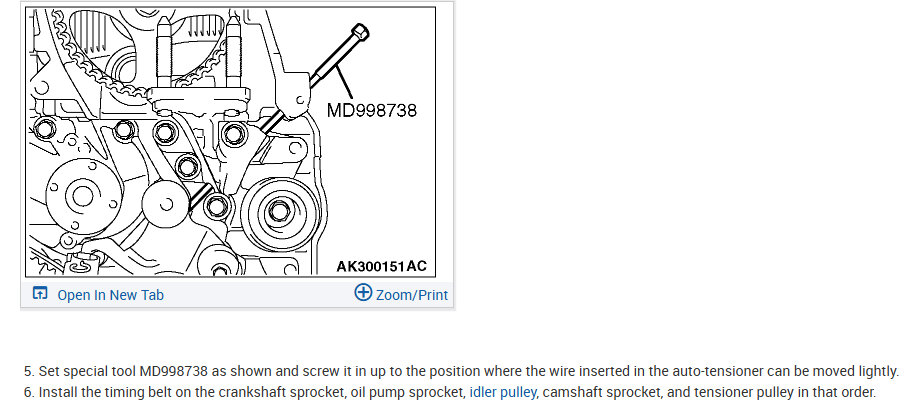 MD998738

AK300151AC

Open In New Tab

Zoom/Print

5. Set special tool MD998738 as shown and screw it in up to the position where the wire inserted in the auto-tensioner can be moved lightly.

6. Install the timing belt on the crankshaft sprocket, oil pump sprocket, idler pulley, camshaft sprocket, and tensioner pulley in that order.