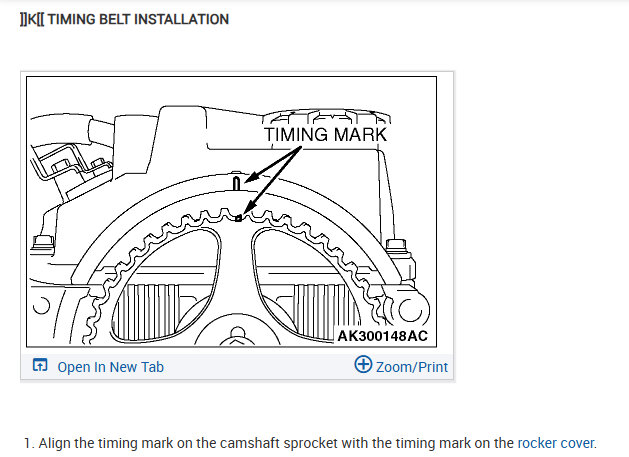 ]]K[[ TIMING BELT INSTALLATION

TIMING MARK

AK300148AC

Open In New Tab

Zoom/Print

1. Align the timing mark on the camshaft sprocket with the timing mark on the rocker cover.