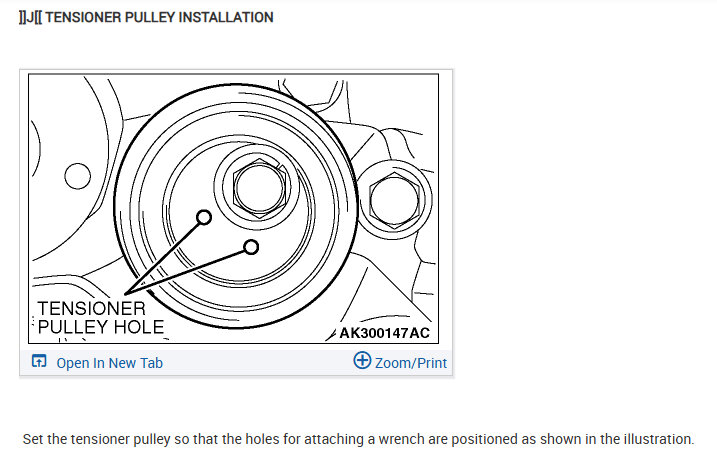 ]]J[[ TENSIONER PULLEY INSTALLATION

TENSIONER PULLEY HOLE

AK300147AC

Open In New Tab

Zoom/Print

Set the tensioner pulley so that the holes for attaching a wrench are positioned as shown in the illustration.