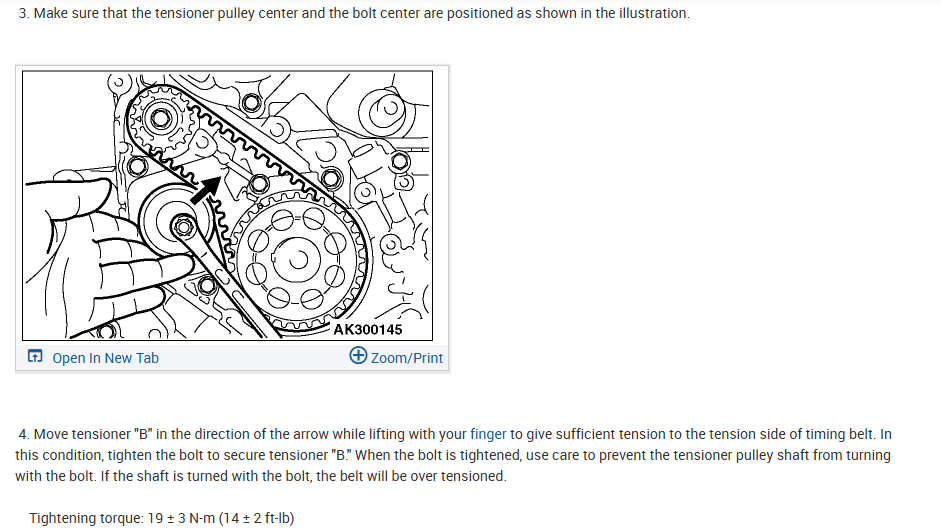 3. Make sure that the tensioner pulley center and the bolt center are positioned as shown in the illustration.

AK300145

Open In New Tab

Zoom/Print

4. Move tensioner "B" in the direction of the arrow while lifting with your finger to give sufficient tension to the tension side of timing belt. In this condition, tighten the bolt to secure tensioner "B." When the bolt is tightened, use care to prevent the tensioner pulley shaft from turning with the bolt. If the shaft is turned with the bolt, the belt will be over tensioned.

Tightening torque: 19 ± 3 N-m (14 ± 2 ft-lb)