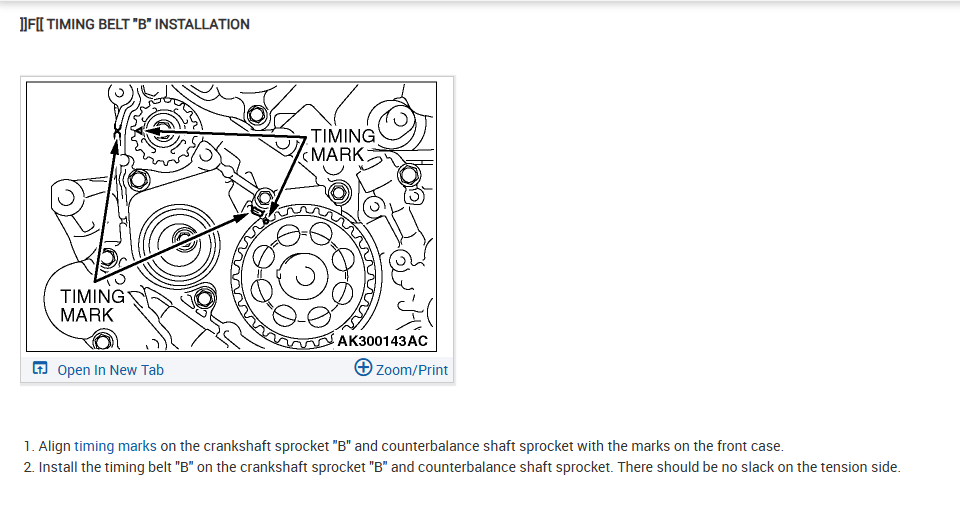 ]]F[[ TIMING BELT "B" INSTALLATION

TIMING MARK

TIMING MARK

AK300143AC

Open In New Tab

Zoom/Print

1. Align timing marks on the crankshaft sprocket "B" and counterbalance shaft sprocket with the marks on the front case.
2. Install the timing belt "B" on the crankshaft sprocket "B" and counterbalance shaft sprocket. There should be no slack on the tension side.