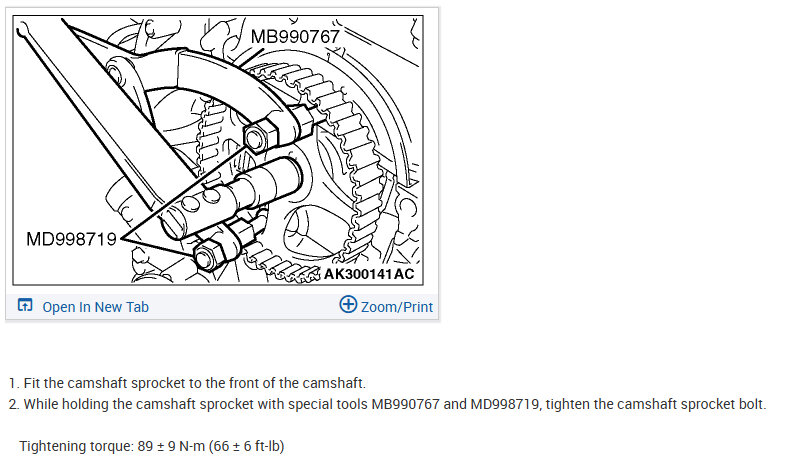 MB990767

MD998719

AK300141AC

Open In New Tab

Zoom/Print

1. Fit the camshaft sprocket to the front of the camshaft.
2. While holding the camshaft sprocket with special tools MB990767 and MD998719, tighten the camshaft sprocket bolt.

Tightening torque: 89 ± 9 N-m (66 ± 6 ft-lb)