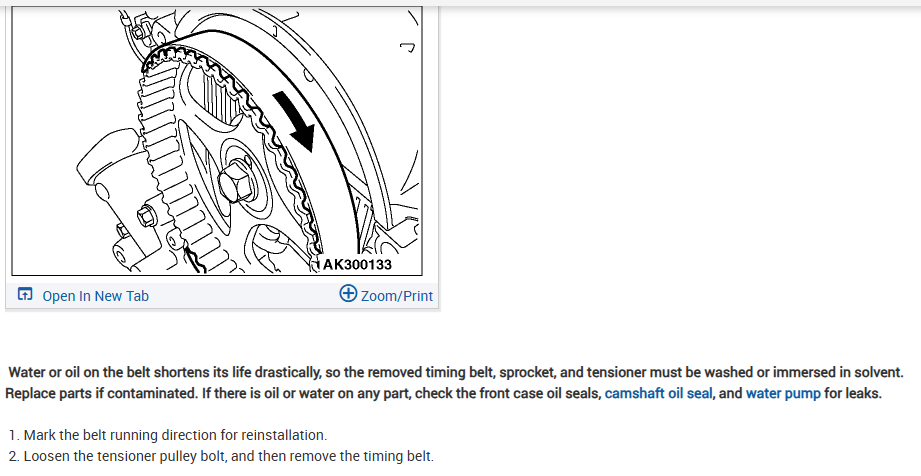 AK300133

Open In New Tab

Zoom/Print

Water or oil on the belt shortens its life drastically, so the removed timing belt, sprocket, and tensioner must be washed or immersed in solvent. Replace parts if contaminated. If there is oil or water on any part, check the front case oil seals, camshaft oil seal, and water pump for leaks.

1. Mark the belt running direction for reinstallation.
2. Loosen the tensioner pulley bolt, and then remove the timing belt.