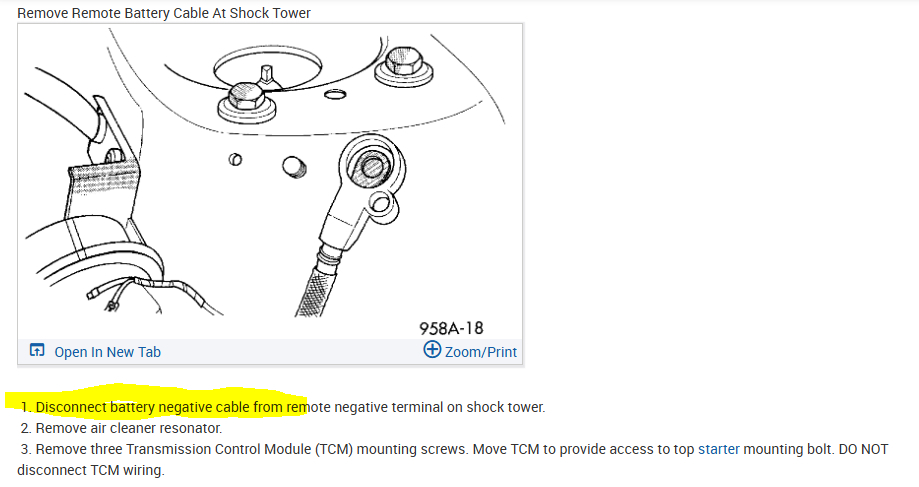 Remove Remote Battery Cable At Shock Tower

958A-18

Open In New Tab

Zoom/Print

1. Disconnect battery negative cable from remote negative terminal on shock tower.
2. Remove air cleaner resonator.
3. Remove three Transmission Control Module (TCM) mounting screws. Move TCM to provide access to top starter mounting bolt. DO NOT disconnect TCM wiring.