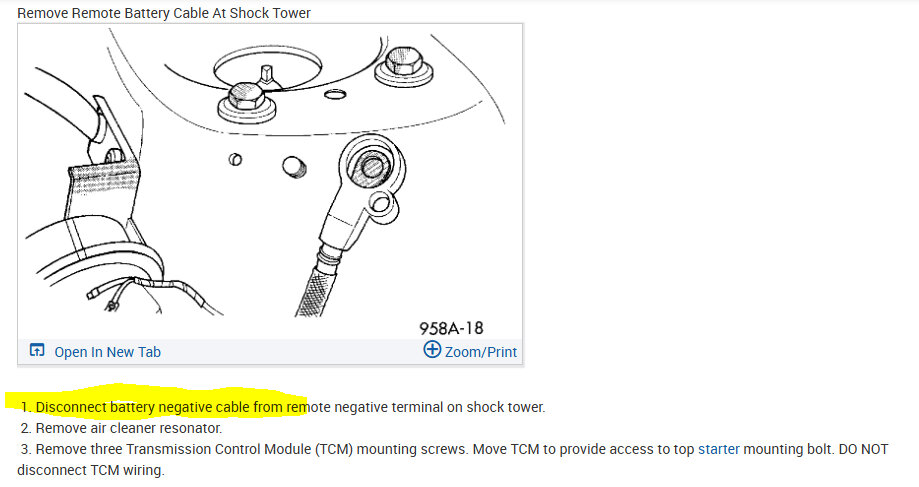 Remove Remote Battery Cable At Shock Tower

958A-18

Open In New Tab

Zoom/Print

1. Disconnect battery negative cable from remote negative terminal on shock tower.
2. Remove air cleaner resonator.
3. Remove three Transmission Control Module (TCM) mounting screws. Move TCM to provide access to top starter mounting bolt. DO NOT disconnect TCM wiring.