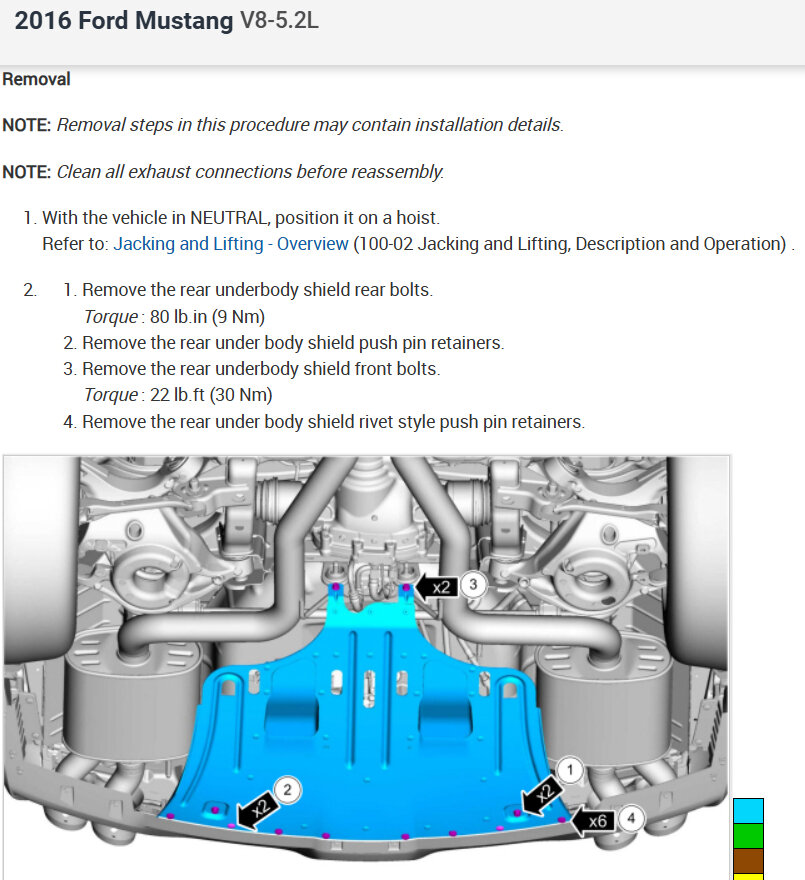 2016 Ford Mustang V8-5.2L

Removal

NOTE: Removal steps in this procedure may contain installation details.

NOTE: Clean all exhaust connections before reassembly.

1. With the vehicle in NEUTRAL, position it on a hoist.
Refer to: Jacking and Lifting - Overview (100-02 Jacking and Lifting, Description and Operation) .

2. 1. Remove the rear underbody shield rear bolts.
Torque : 80 lb.in (9 Nm)
2. Remove the rear under body shield push pin retainers.
3. Remove the rear underbody shield front bolts.
Torque : 22 lb.ft (30 Nm)
4. Remove the rear under body shield rivet style push pin retainers.

x2 3

2 x2

1 x2

x6 4