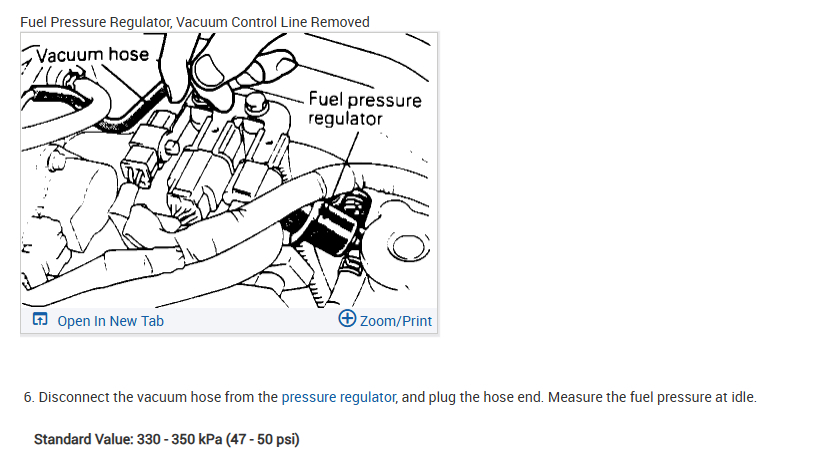 Fuel Pressure Regulator, Vacuum Control Line Removed

Vacuum hose

Fuel pressure regulator

Open In New Tab

Zoom/Print

6. Disconnect the vacuum hose from the pressure regulator, and plug the hose end. Measure the fuel pressure at idle.

Standard Value: 330 - 350 kPa (47 - 50 psi)