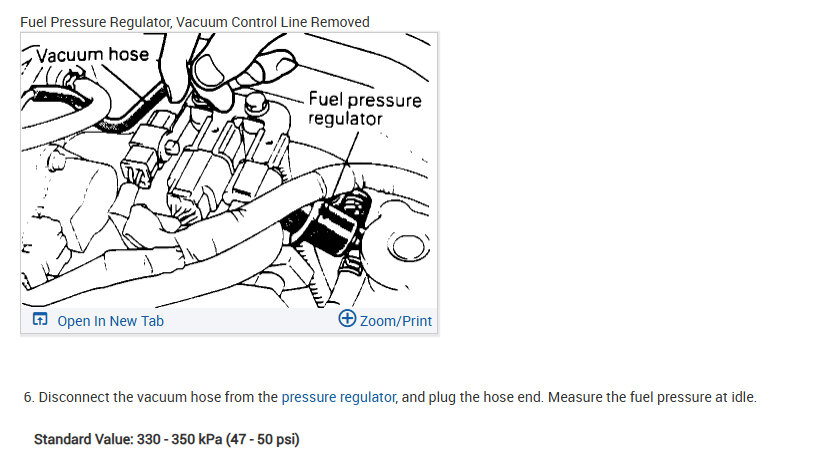 Fuel Pressure Regulator, Vacuum Control Line Removed

Vacuum hose

Fuel pressure regulator

Open In New Tab

Zoom/Print

6. Disconnect the vacuum hose from the pressure regulator, and plug the hose end. Measure the fuel pressure at idle.

Standard Value: 330 - 350 kPa (47 - 50 psi)