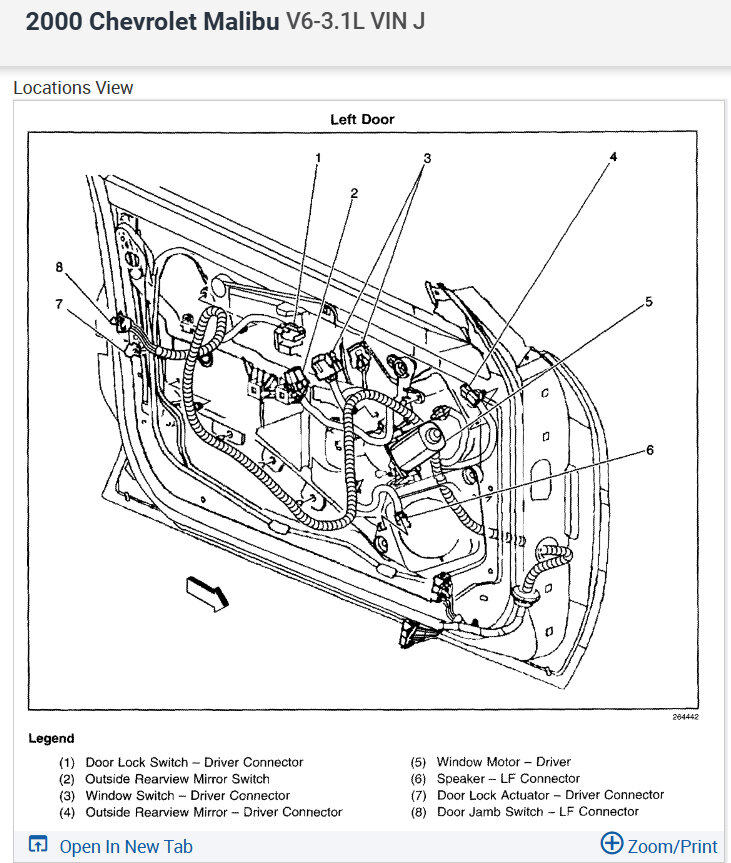 2000 Chevrolet Malibu V6-3.1L VIN J

Locations View

Left Door

1
2
3
4
5
6
7
8

264442

Legend

(1) Door Lock Switch – Driver Connector
(2) Outside Rearview Mirror Switch
(3) Window Switch – Driver Connector
(4) Outside Rearview Mirror – Driver Connector

(5) Window Motor – Driver
(6) Speaker – LF Connector
(7) Door Lock Actuator – Driver Connector
(8) Door Jamb Switch – LF Connector

Open In New Tab

Zoom/Print