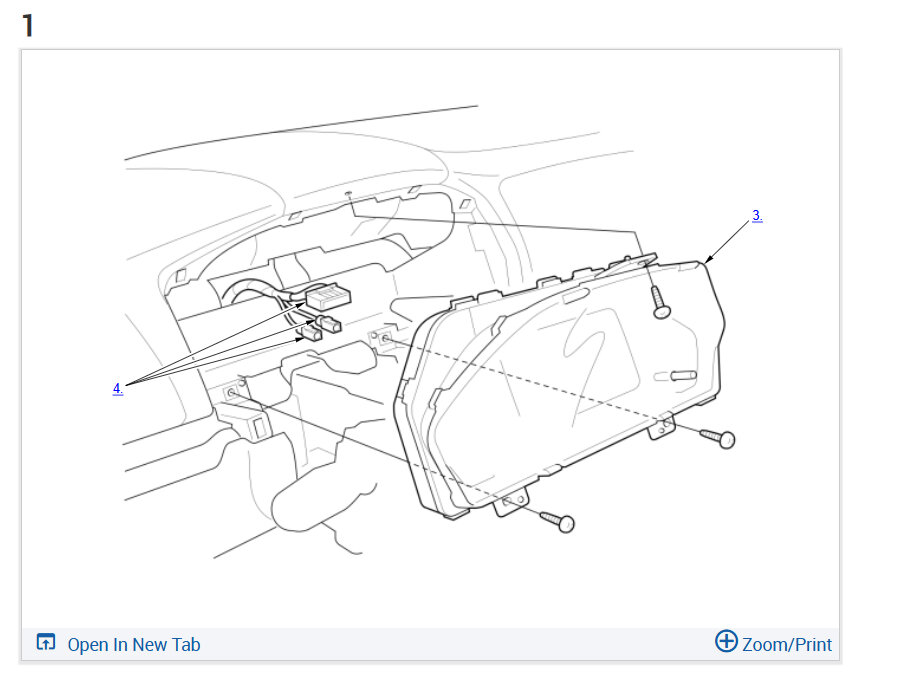 1

3.

4.

Open In New Tab

Zoom/Print