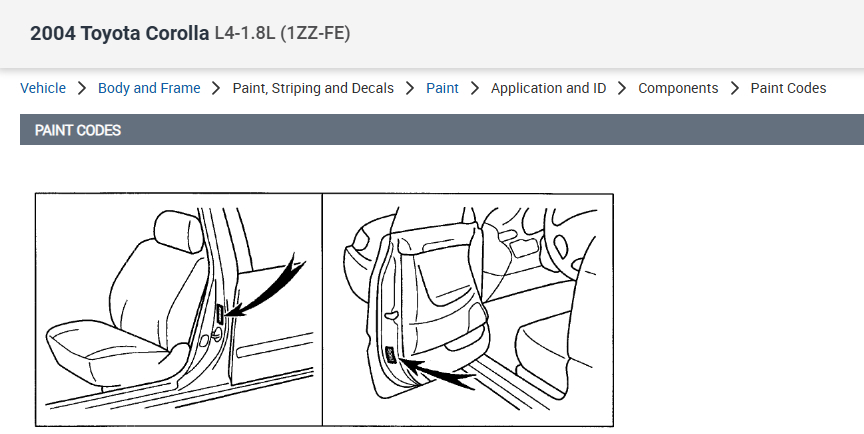 2004 Toyota Corolla L4-1.8L (1ZZ-FE)

Vehicle > Body and Frame > Paint, Striping and Decals > Paint > Application and ID > Components > Paint Codes

PAINT CODES